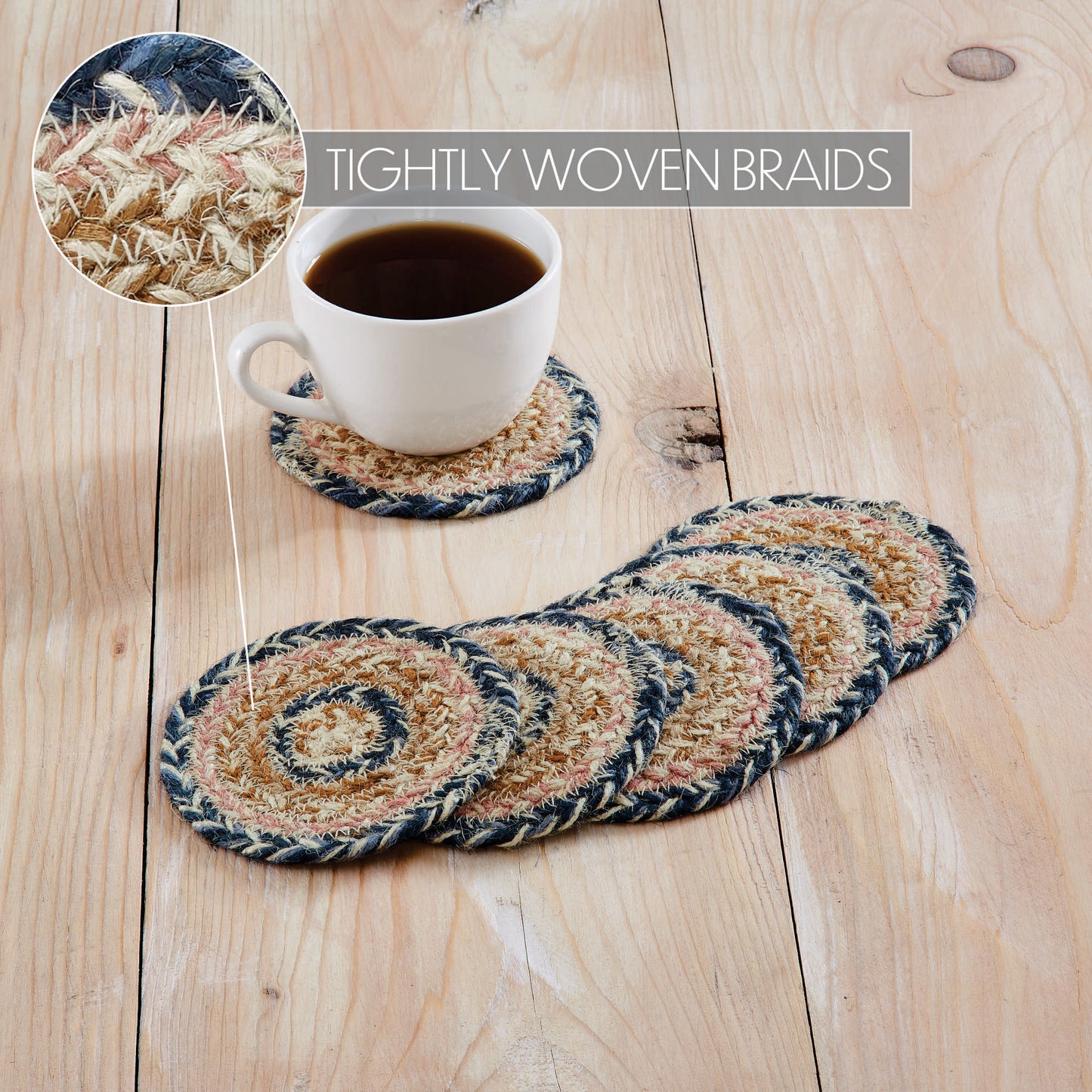 TIGHTLY WOVEN BRAIDS